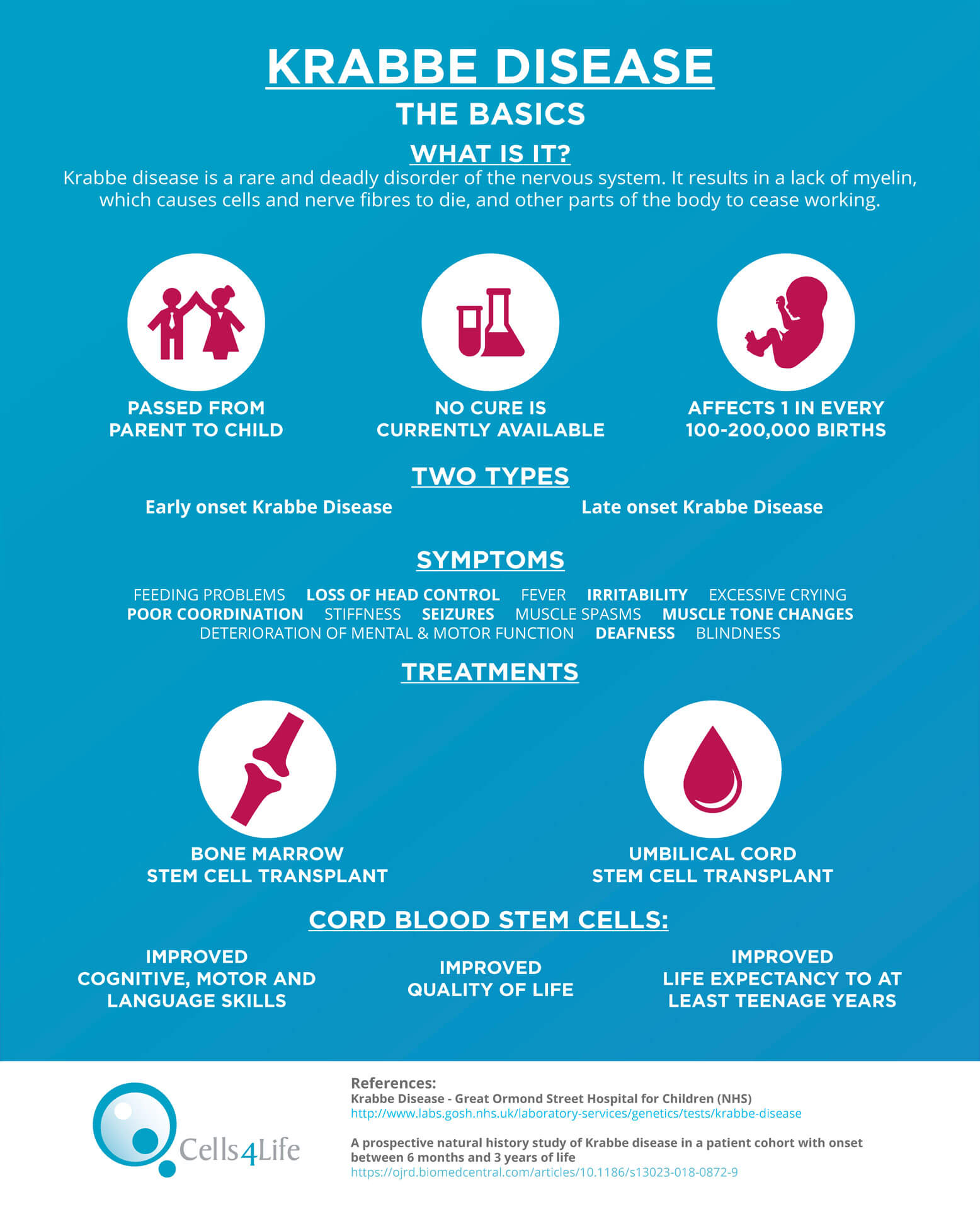 KRABBE DISEASE
THE BASICS

WHAT IS IT?
Krabbe disease is a rare and deadly disorder of the nervous system. It results in a lack of myelin, which causes cells and nerve fibres to die, and other parts of the body to cease working.

PASSED FROM PARENT TO CHILD

NO CURE IS CURRENTLY AVAILABLE

AFFECTS 1 IN EVERY 100-200,000 BIRTHS

TWO TYPES
Early onset Krabbe Disease
Late onset Krabbe Disease

SYMPTOMS
FEEDING PROBLEMS LOSS OF HEAD CONTROL FEVER IRRITABILITY EXCESSIVE CRYING POOR COORDINATION STIFFNESS SEIZURES MUSCLE SPASMS MUSCLE TONE CHANGES DETERIORATION OF MENTAL & MOTOR FUNCTION DEAFNESS BLINDNESS

TREATMENTS
BONE MARROW STEM CELL TRANSPLANT

UMBILICAL CORD STEM CELL TRANSPLANT

CORD BLOOD STEM CELLS:
IMPROVED COGNITIVE, MOTOR AND LANGUAGE SKILLS

IMPROVED QUALITY OF LIFE

IMPROVED LIFE EXPECTANCY TO AT LEAST TEENAGE YEARS

Cells4Life

References:
Krabbe Disease - Great Ormond Street Hospital for Children (NHS)
http://www.labs.gosh.nhs.uk/laboratory-services/genetics/tests/krabbe-disease

A prospective natural history study of Krabbe disease in a patient cohort with onset between 6 months and 3 years of life
https://ojrd.biomedcentral.com/articles/10.1186/s13023-018-0872-9